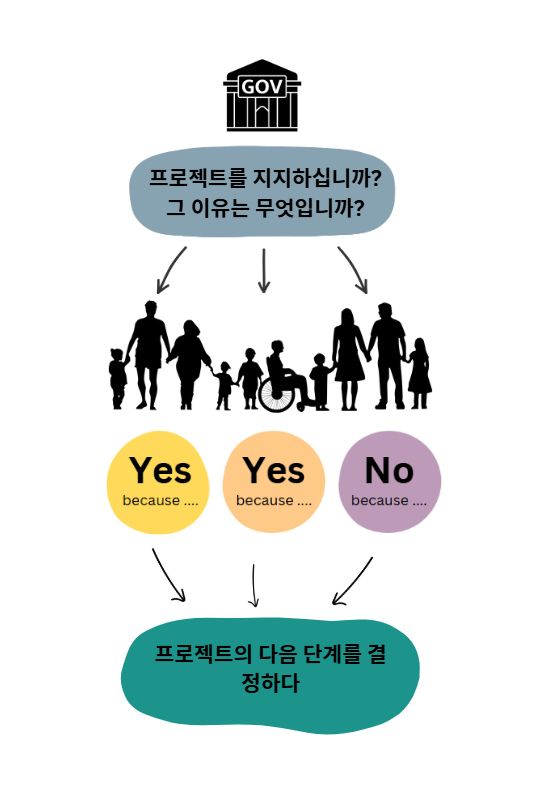 GOV

프로젝트를 지지하십니까? 그 이유는 무엇입니까?

Yes
because ....

Yes
because ....

No
because ....

프로젝트의 다음 단계를 결정하다